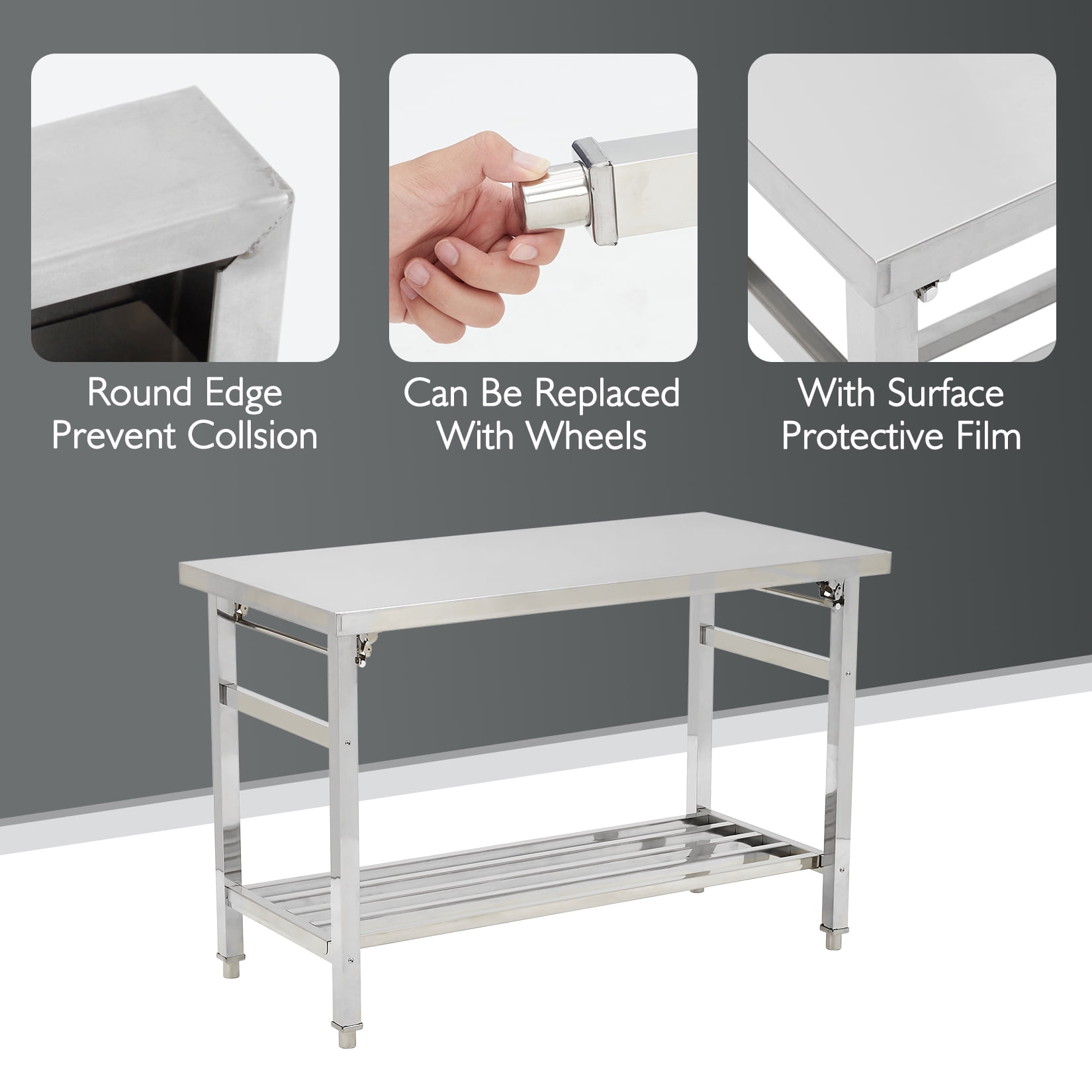 Round Edge Prevent Collsion

Can Be Replaced With Wheels

With Surface Protective Film